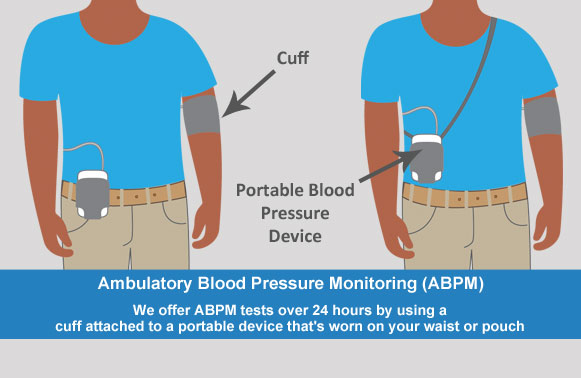 Cuff

Portable Blood Pressure Device

Ambulatory Blood Pressure Monitoring (ABPM)

We offer ABPM tests over 24 hours by using a cuff attached to a portable device that's worn on your waist or pouch